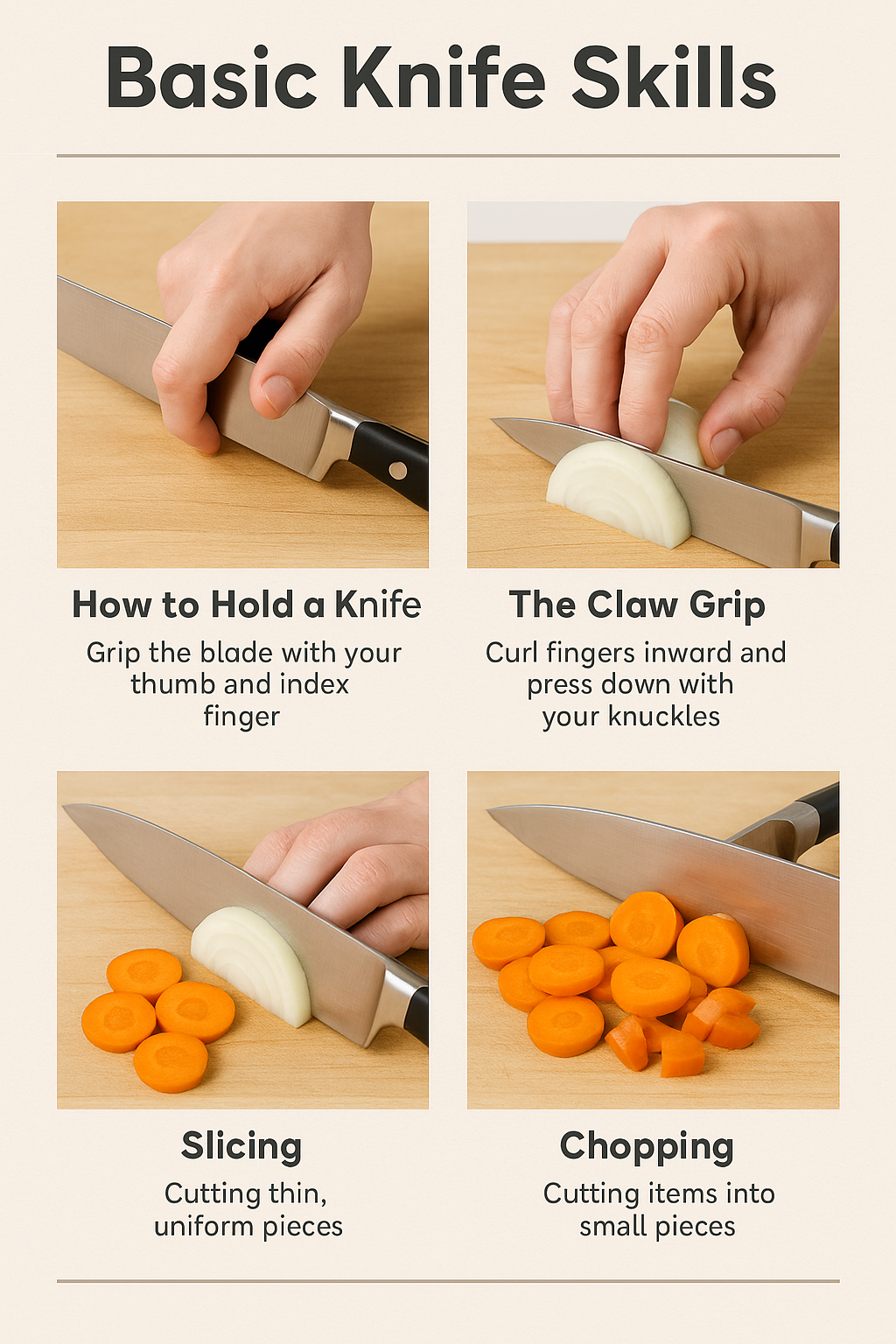 Basic Knife Skills

How to Hold a Knife

Grip the blade with your thumb and index finger

The Claw Grip

Curl fingers inward and press down with your knuckles

Slicing

Cutting thin, uniform pieces

Chopping

Cutting items into small pieces